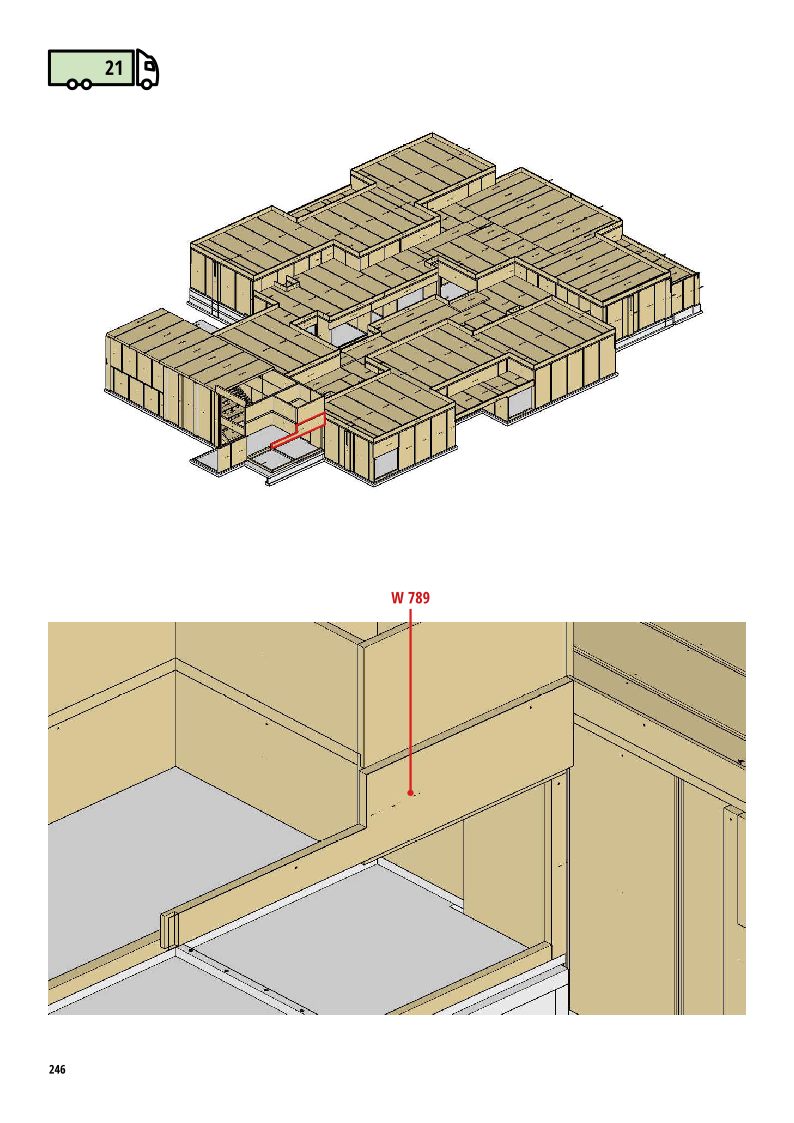 21

W 789

246