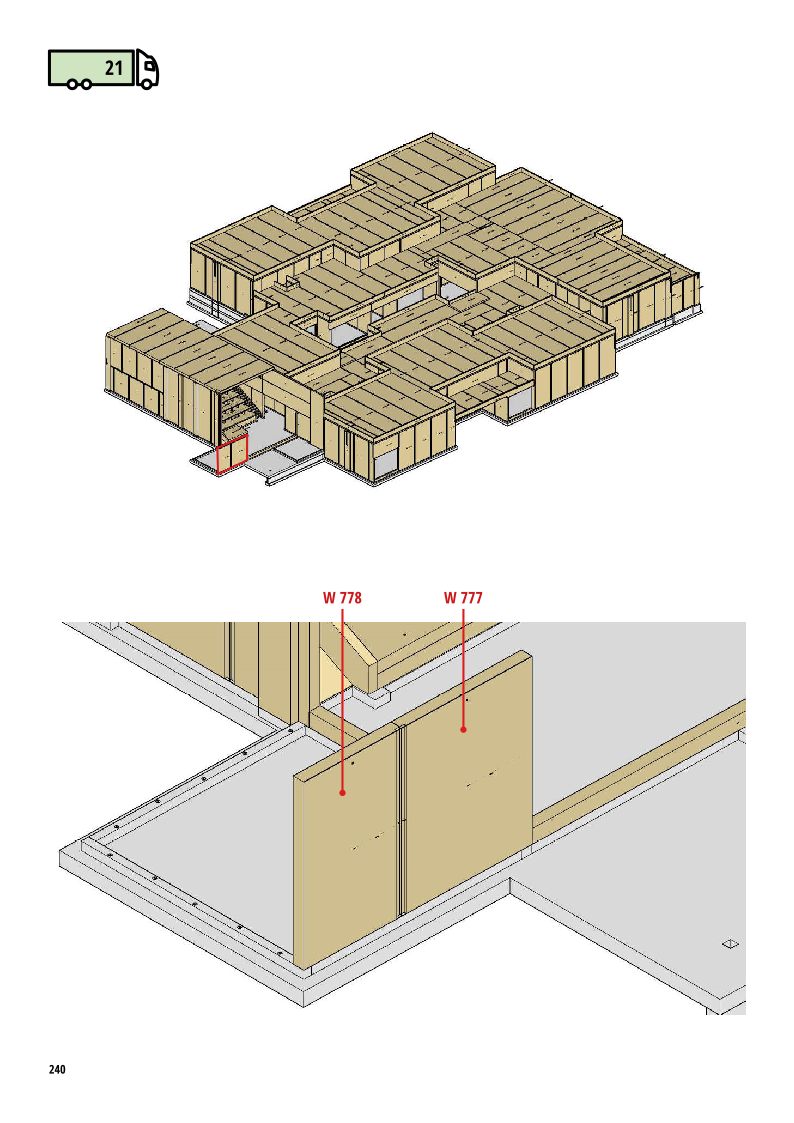 21

W 778

W 777

240