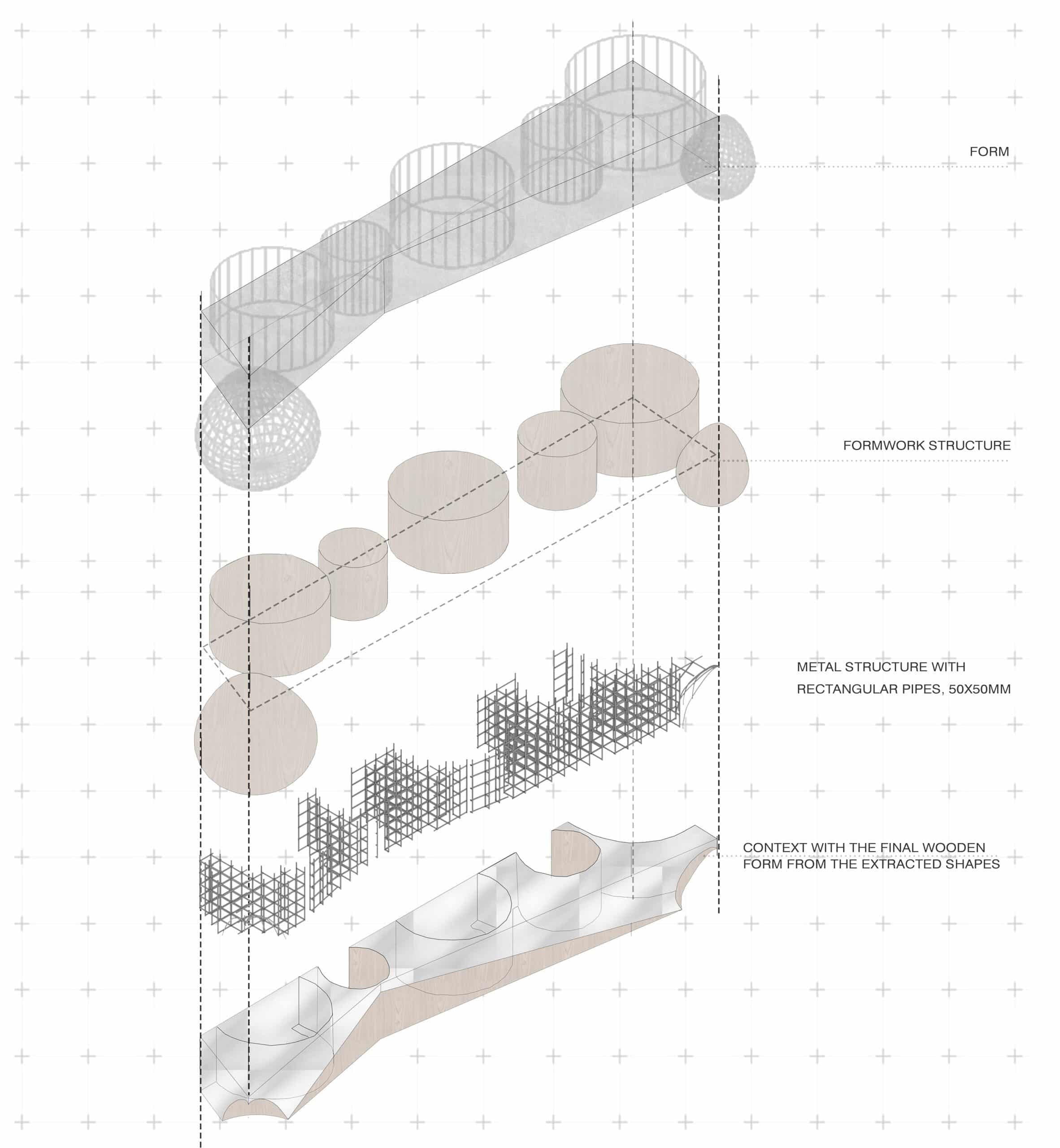 FORM

FORMWORK STRUCTURE

METAL STRUCTURE WITH RECTANGULAR PIPES, 50X50MM

CONTEXT WITH THE FINAL WOODEN FORM FROM THE EXTRACTED SHAPES