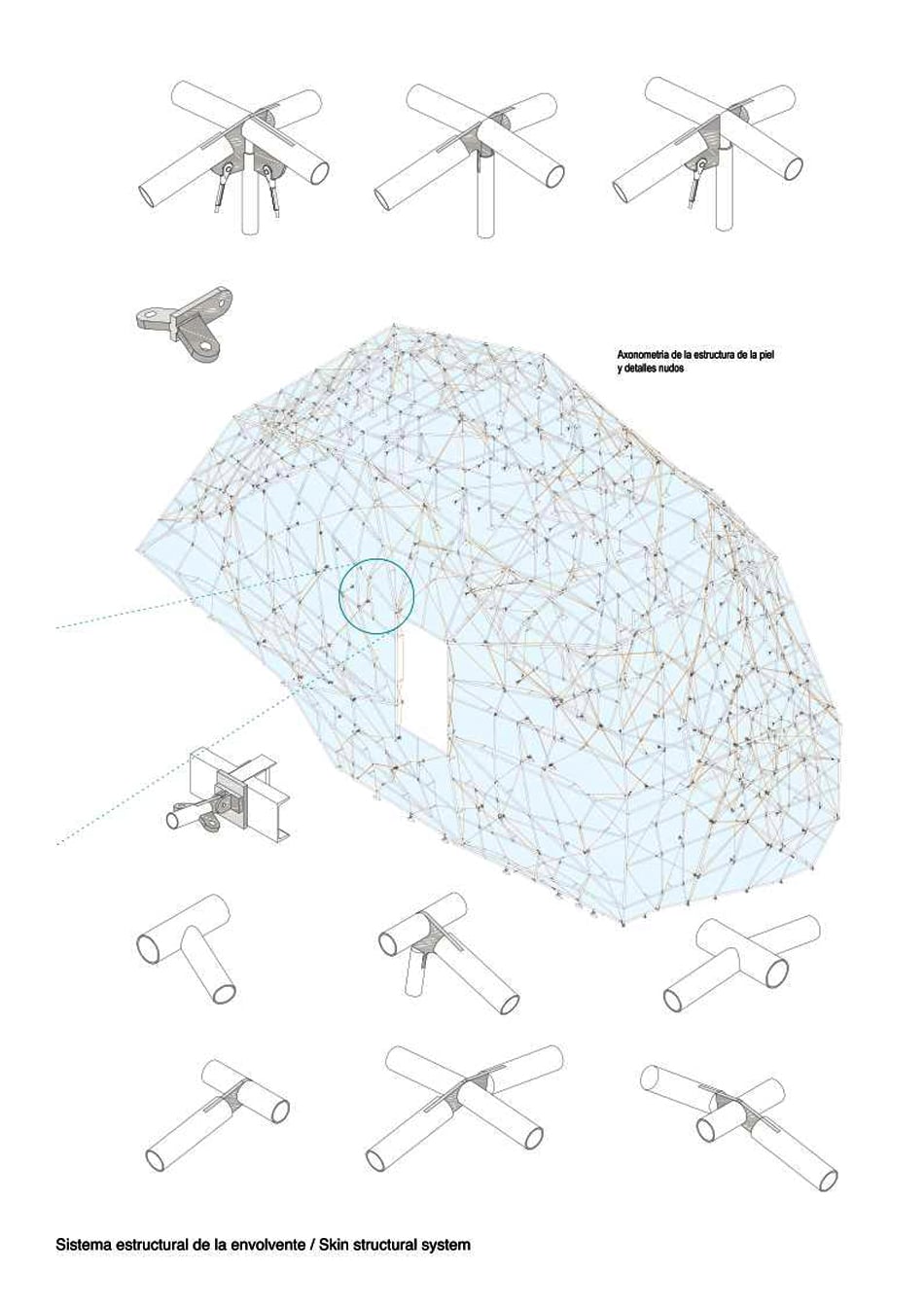 Axonometria de la estructura de la piel y detalles nudos

Sistema estructural de la envolvente / Skin structural system